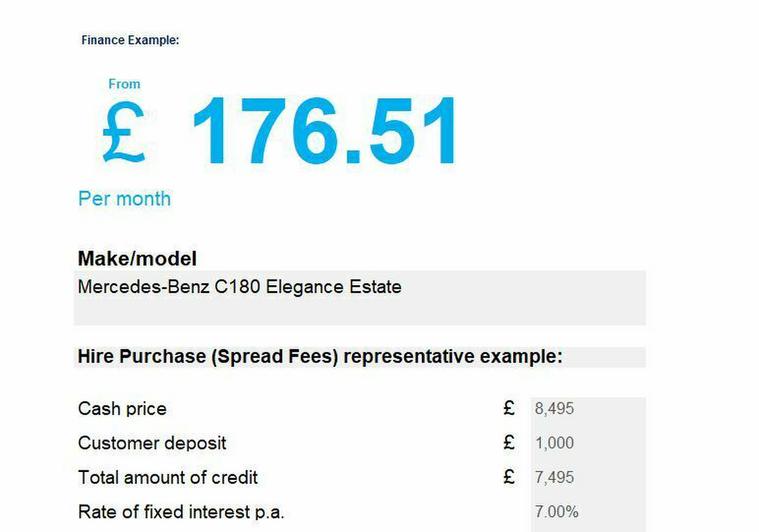 Finance Example:

From

£ 176.51

Per month

Make/model

Mercedes-Benz C180 Elegance Estate

Hire Purchase (Spread Fees) representative example:

| | | |
|---|---|---|
| Cash price | £ | 8,495 |
| Customer deposit | £ | 1,000 |
| Total amount of credit | £ | 7,495 |
| Rate of fixed interest p.a. | | 7.00% |