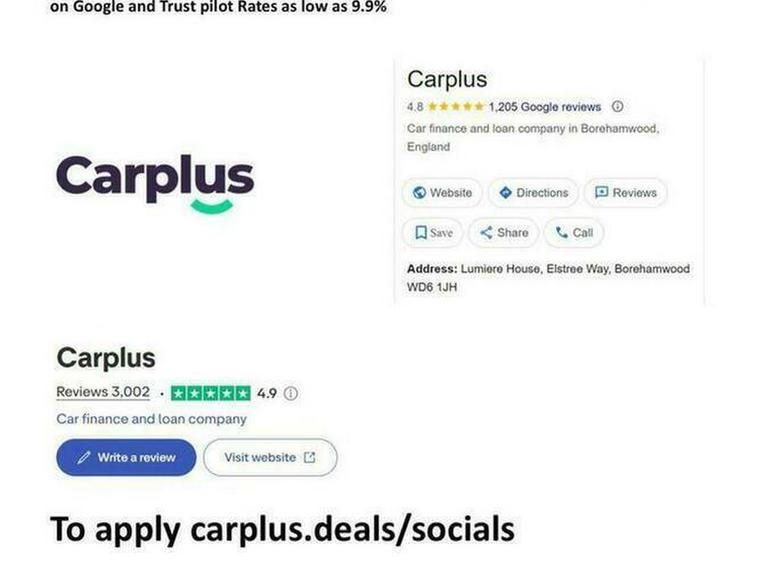 on Google and Trust pilot Rates as low as 9.9%

Carplus

Carplus
4.8 ★★★★★ 1,205 Google reviews

Car finance and loan company in Borehamwood, England

Website
Directions
Reviews
Save
Share
Call

Address: Lumiere House, Elstree Way, Borehamwood WD6 1JH

Carplus
Reviews 3,002 · ★★★★★ 4.9
Car finance and loan company
Write a review
Visit website

To apply carplus.deals/socials