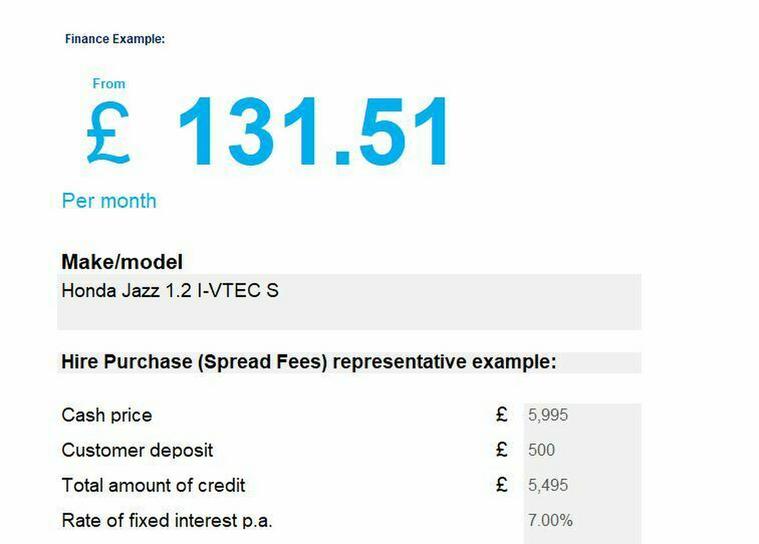 Finance Example:

From

£ 131.51

Per month

Make/model

Honda Jazz 1.2 I-VTEC S

Hire Purchase (Spread Fees) representative example:

| | | |
|---|---|---|
| Cash price | £ | 5,995 |
| Customer deposit | £ | 500 |
| Total amount of credit | £ | 5,495 |
| Rate of fixed interest p.a. | | 7.00% |